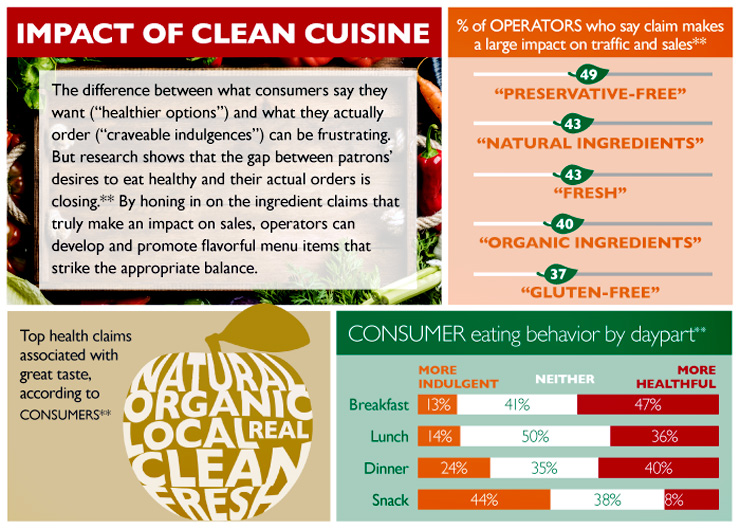 IMPACT OF CLEAN CUISINE

The difference between what consumers say they want ("healthier options") and what they actually order ("craveable indulgences") can be frustrating. But research shows that the gap between patrons' desires to eat healthy and their actual orders is closing.** By honing in on the ingredient claims that truly make an impact on sales, operators can develop and promote flavorful menu items that strike the appropriate balance.

% of OPERATORS who say claim makes a large impact on traffic and sales**

49
"PRESERVATIVE-FREE"

43
"NATURAL INGREDIENTS"

43
"FRESH"

40
"ORGANIC INGREDIENTS"

37
"GLUTEN-FREE"

Top health claims associated with great taste, according to CONSUMERS**

NATURAL
ORGANIC
LOCAL REAL
CLEAN
FRESH

CONSUMER eating behavior by daypart**

| | MORE INDULGENT | NEITHER | MORE HEALTHFUL |
|---|---|---|---|
| Breakfast | 13% | 41% | 47% |
| Lunch | 14% | 50% | 36% |
| Dinner | 24% | 35% | 40% |
| Snack | 44% | 38% | 8% |